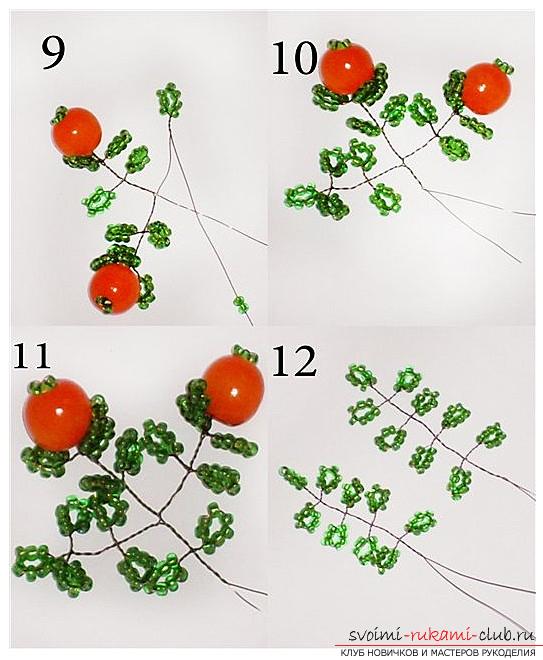 9
10
11
12
svoimi-rukami-club.ru
КЛУБ НОВИЧКОВ И МАСТЕРОВ РУКОДЕЛИЯ